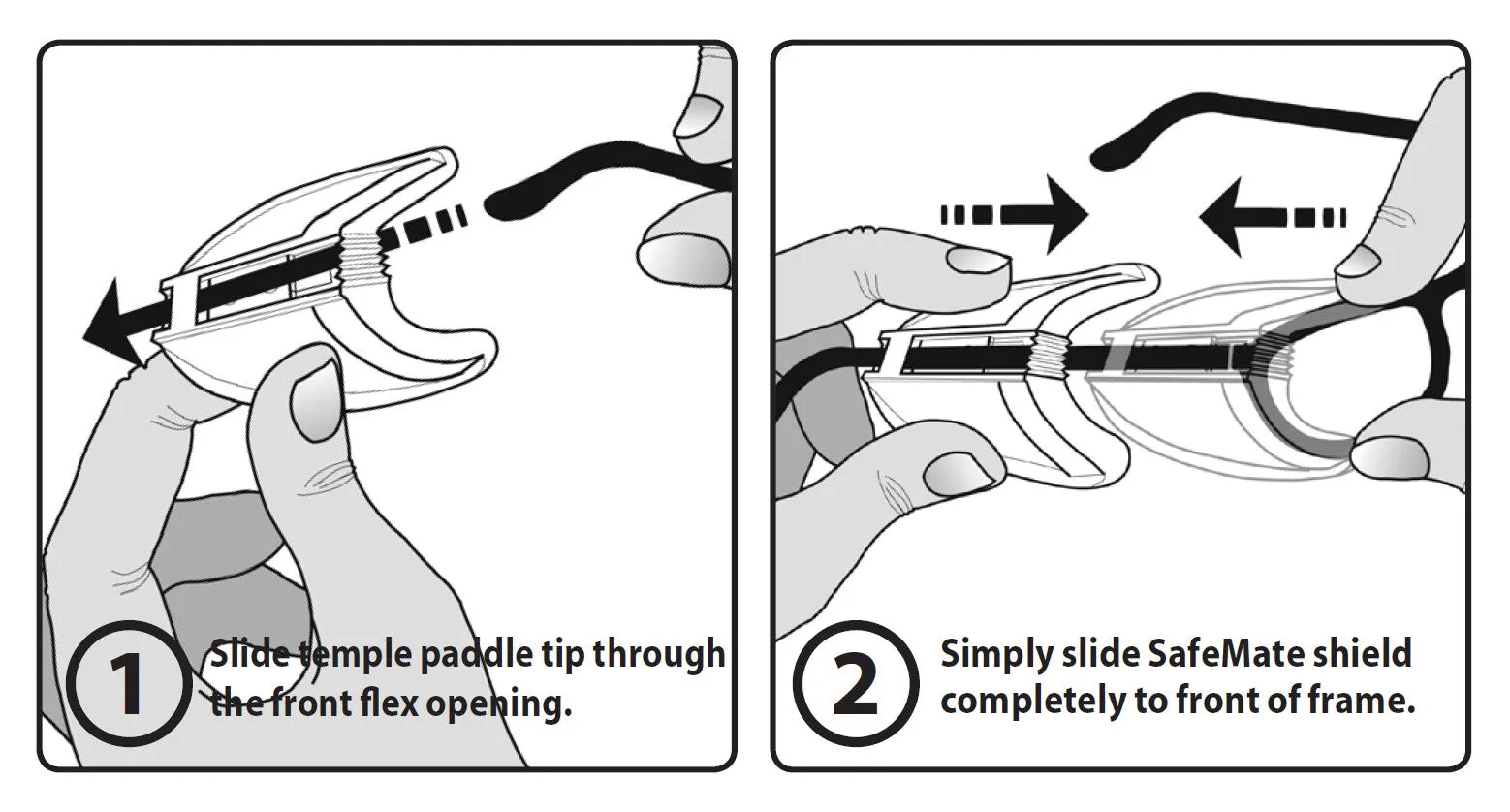 1 Slide temple paddle tip through the front flex opening.

2 Simply slide SafeMate shield completely to front of frame.