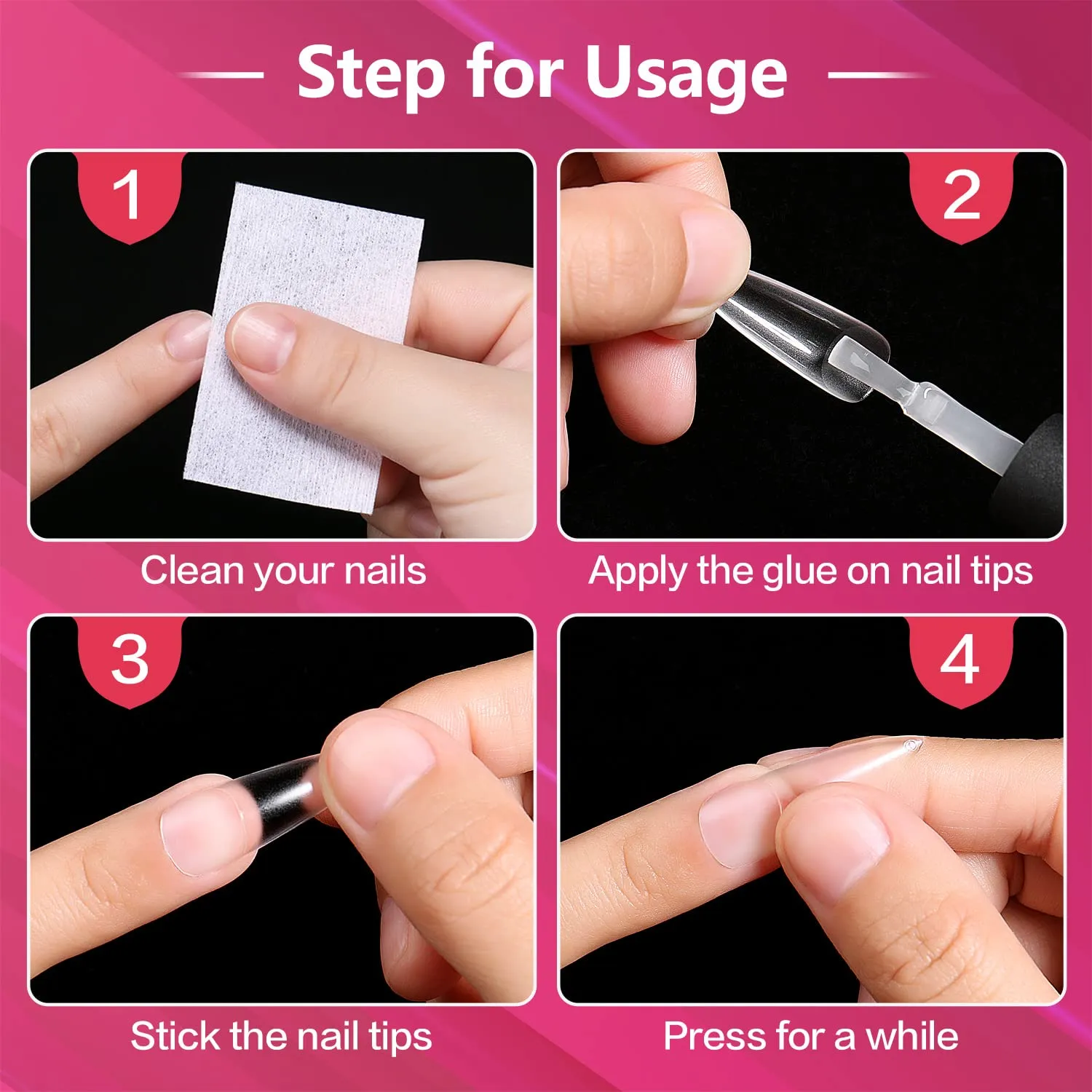 Step for Usage

1

Clean your nails

2

Apply the glue on nail tips

3

Stick the nail tips

4

Press for a while